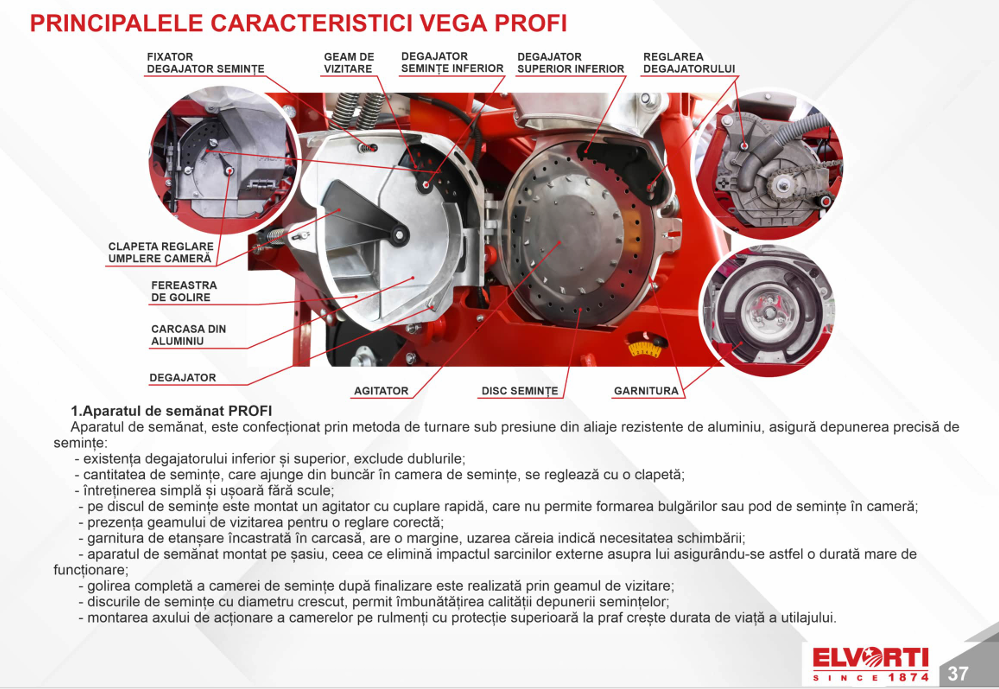 PRINCIPALELE CARACTERISTICI VEGA PROFI

FIXATOR DEGAJATOR SEMINȚE

GEAM DE VIZITARE

DEGAJATOR SEMINȚE INFERIOR

DEGAJATOR SUPERIOR INFERIOR

REGLAREA DEGAJATORULUI

CLAPETA REGLARE UMPLERE CAMERĂ

FEREASTRA DE GOLIRE

CARCASA DIN ALUMINIU

DEGAJATOR

AGITATOR

DISC SEMINȚE

GARNITURA

1.Aparatul de semănat PROFI

Aparatul de semănat, este confecționat prin metoda de turnare sub presiune din aliaje rezistente de aluminiu, asigură depunerea precisă de semințe:
- existența degajatorului inferior și superior, exclude dublurile;
- cantitatea de semințe, care ajunge din buncăr în camera de semințe, se reglează cu o clapetă;
- întreținerea simplă și ușoară fără scule;
- pe discul de semințe este montat un agitator cu cuplare rapidă, care nu permite formarea bulgărilor sau pod de semințe în cameră;
- prezența geamului de vizitarea pentru o reglare corectă;
- garnitura de etanșare încastrată în carcasă, are o margine, uzarea căreia indică necesitatea schimbării;
- aparatul de semănat montat pe șasiu, ceea ce elimină impactul sarcinilor externe asupra lui asigurându-se astfel o durată mare de funcționare;
- golirea completă a camerei de semințe după finalizare este realizată prin geamul de vizitare;
- discurile de semințe cu diametru crescut, permit îmbunătățirea calității depunerii semințelor;
- montarea axului de acționare a camerelor pe rulmenți cu protecție superioară la praf crește durata de viață a utilajului.

ELVORTI
SINCE 1874

37